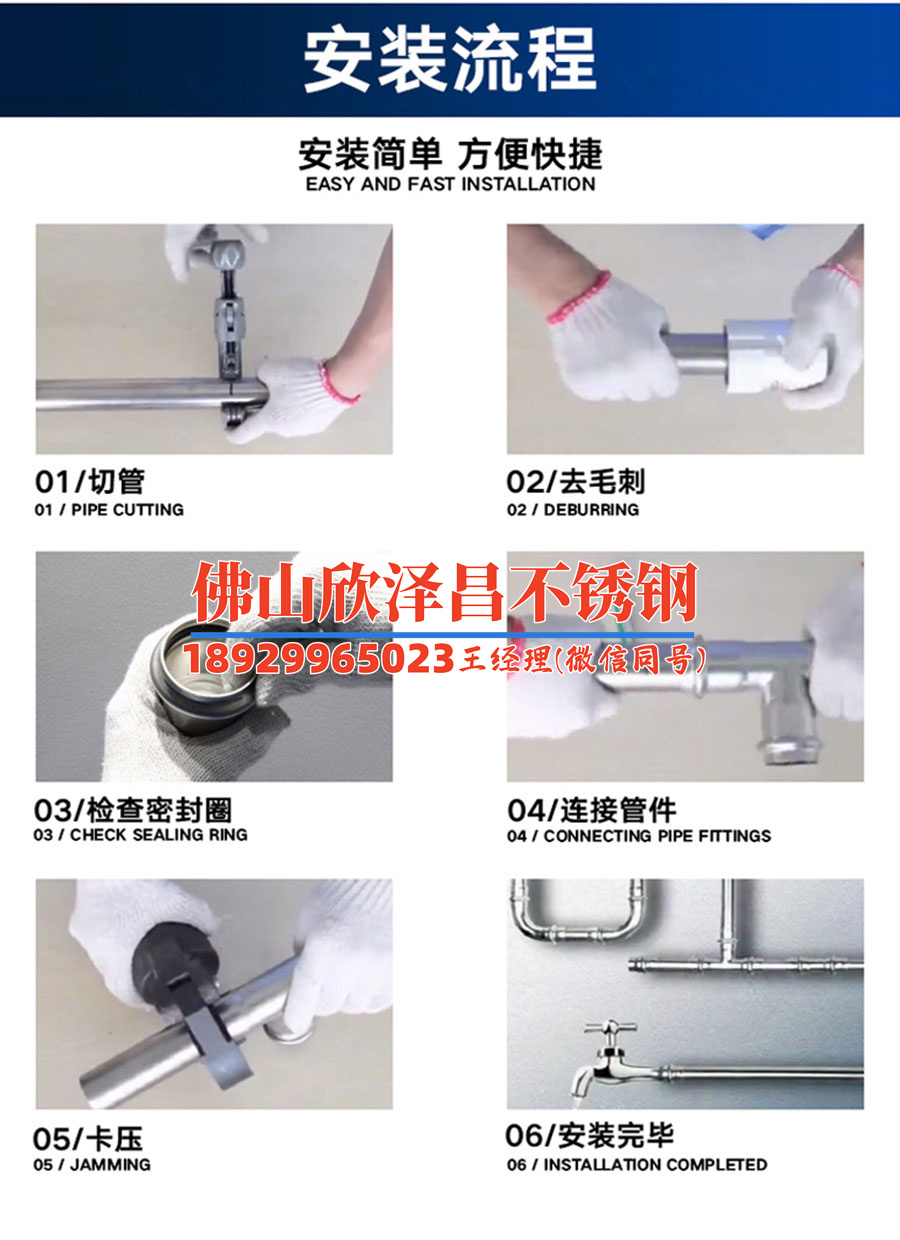 安装流程

安装简单 方便快捷
EASY AND FAST INSTALLATION

01/切管
01 / PIPE CUTTING

02/去毛刺
02 / DEBURRING

佛山欣泽昌不锈钢
18929965023王经理(微信同号)

03/检查密封圈
03 / CHECK SEALING RING

04/连接管件
04 / CONNECTING PIPE FITTINGS

05/卡压
05 / JAMMING

06/安装完毕
06 / INSTALLATION COMPLETED